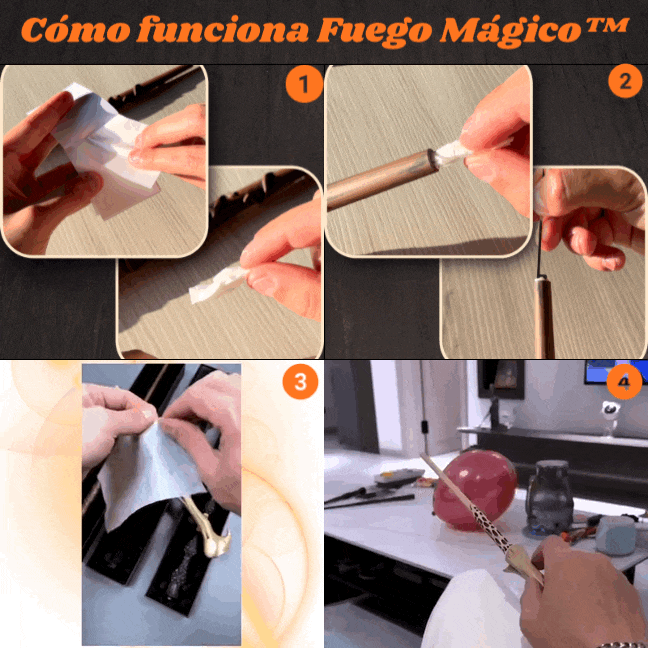 Cómo funciona Fuego Mágico™

1

2

3

4